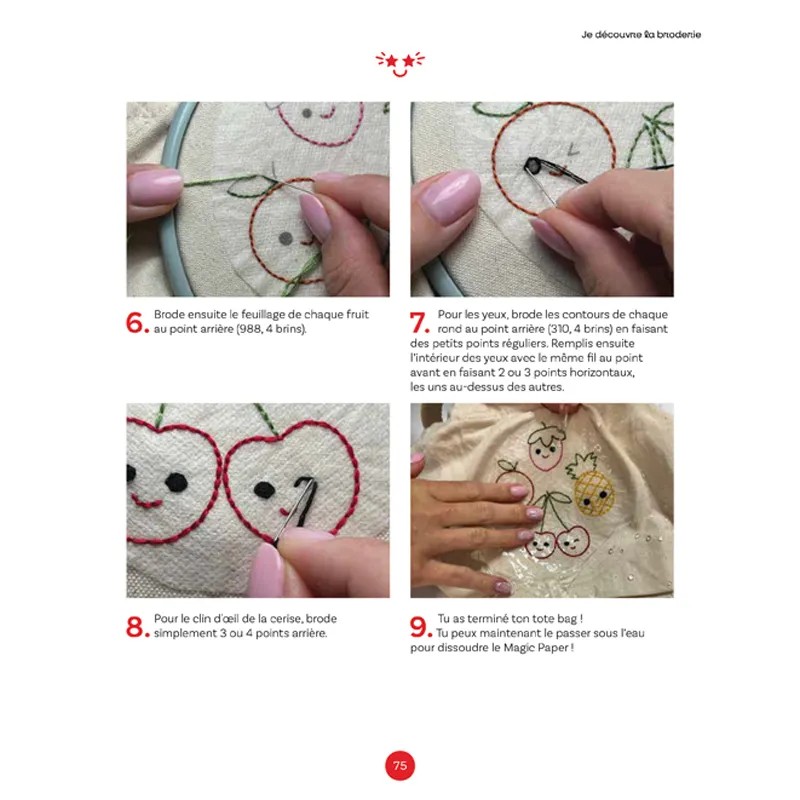 Je découvre la broderie

6. Brode ensuite le feuillage de chaque fruit au point arrière (988, 4 brins).

7. Pour les yeux, brode les contours de chaque rond au point arrière (310, 4 brins) en faisant des petits points réguliers. Remplis ensuite l'intérieur des yeux avec le même fil au point avant en faisant 2 ou 3 points horizontaux, les uns au-dessus des autres.

8. Pour le clin d'œil de la cerise, brode simplement 3 ou 4 points arrière.

9. Tu as terminé ton tote bag ! Tu peux maintenant le passer sous l'eau pour dissoudre le Magic Paper !

75